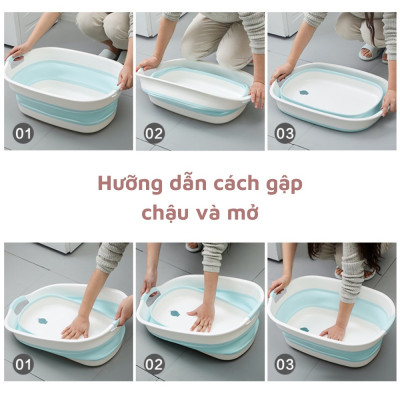 01

02

03

Hướng dẫn cách gập chậu và mở

01

02

03