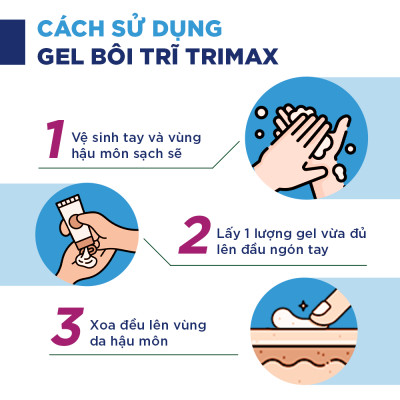 CÁCH SỬ DỤNG
GEL BÔI TRĨ TRIMAX

1 Vệ sinh tay và vùng hậu môn sạch sẽ

2 Lấy 1 lượng gel vừa đủ lên đầu ngón tay

3 Xoa đều lên vùng da hậu môn