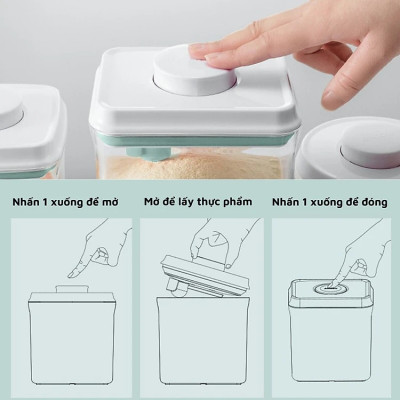 Nhấn 1 xuống để mở

Mở để lấy thực phẩm

Nhấn 1 xuống để đóng