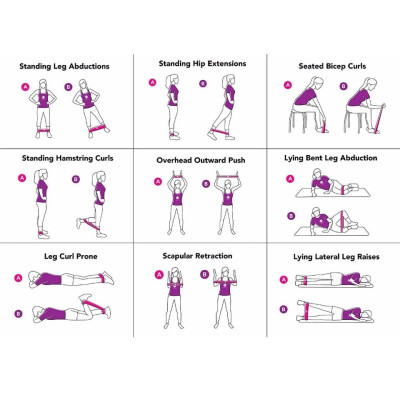 Standing Leg Abductions

A B

Standing Hip Extensions

A B

Seated Bicep Curls

A B

Standing Hamstring Curls

A B

Overhead Outward Push

A B

Lying Bent Leg Abduction

A

B

Leg Curl Prone

A

B

Scapular Retraction

A B

Lying Lateral Leg Raises

A

B