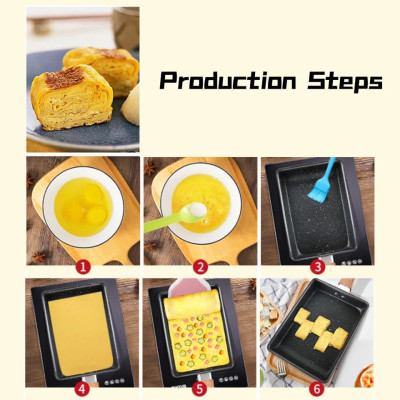 Production Steps

1

2

3

4

5

6