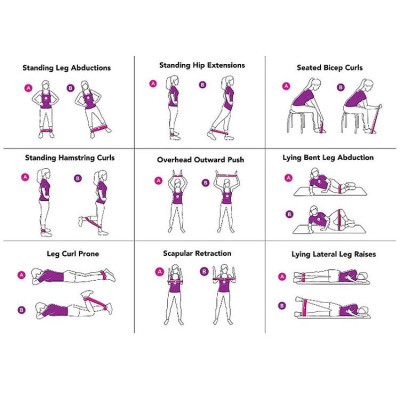 Standing Leg Abductions

A B

Standing Hip Extensions

A B

Seated Bicep Curls

A B

Standing Hamstring Curls

A B

Overhead Outward Push

A B

Lying Bent Leg Abduction

A

B

Leg Curl Prone

A

B

Scapular Retraction

A B

Lying Lateral Leg Raises

A

B