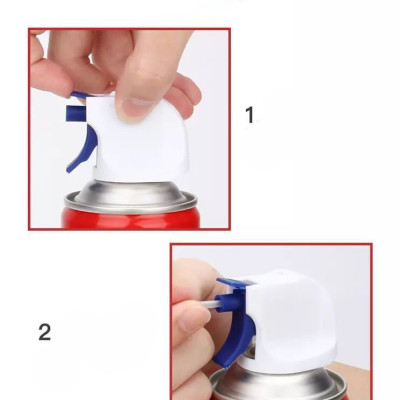 1

2