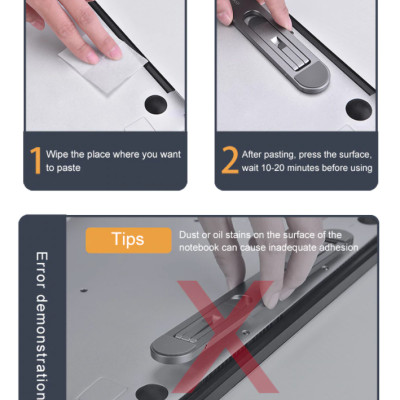 1 Wipe the place where you want to paste

2 After pasting, press the surface, wait 10-20 minutes before using

Error demonstration

Tips

Dust or oil stains on the surface of the notebook can cause inadequate adhesion