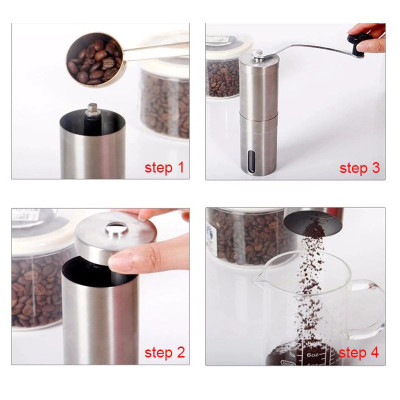 step 1

step 3

step 2

6oz

step 4