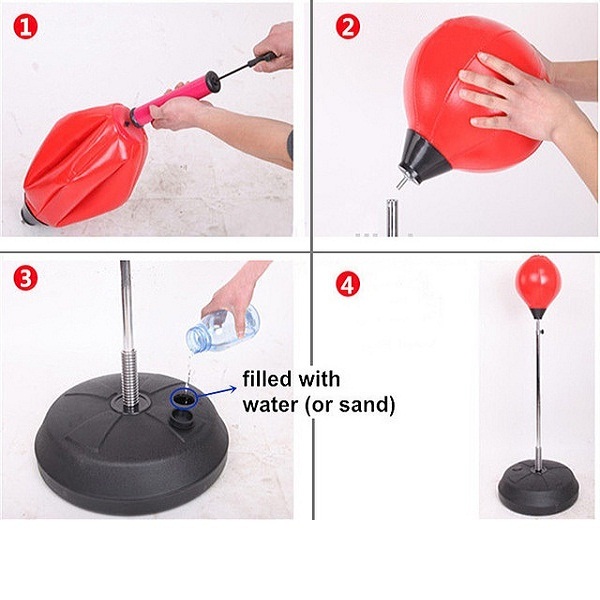 1

2

3

filled with water (or sand)

4