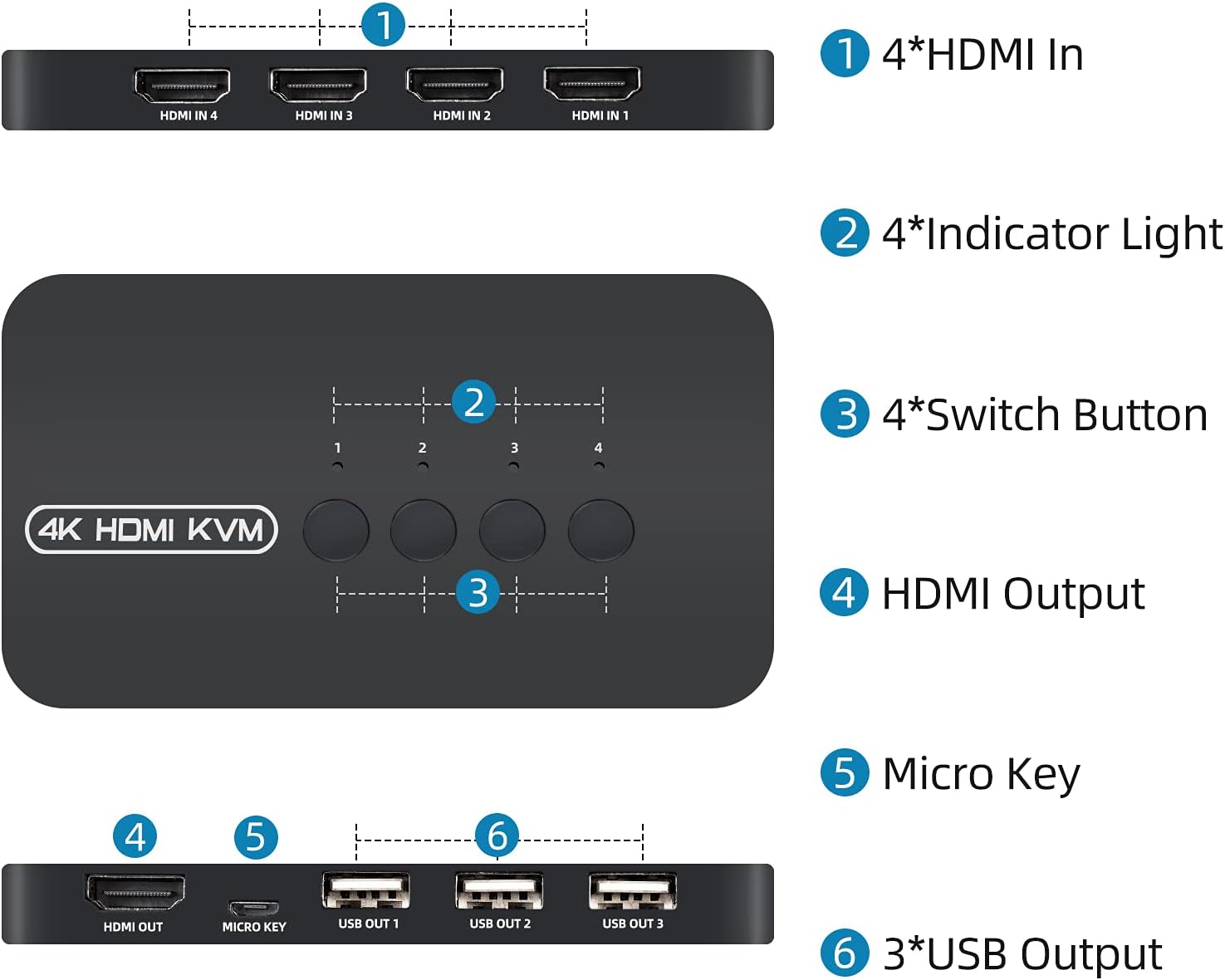 1

HDMI IN 4 HDMI IN 3 HDMI IN 2 HDMI IN 1

2

1 2 3 4

4K HDMI KVM

3

4 5 6

HDMI OUT MICRO KEY USB OUT 1 USB OUT 2 USB OUT 3

1 4*HDMI In

2 4*Indicator Light

3 4*Switch Button

4 HDMI Output

5 Micro Key

6 3*USB Output