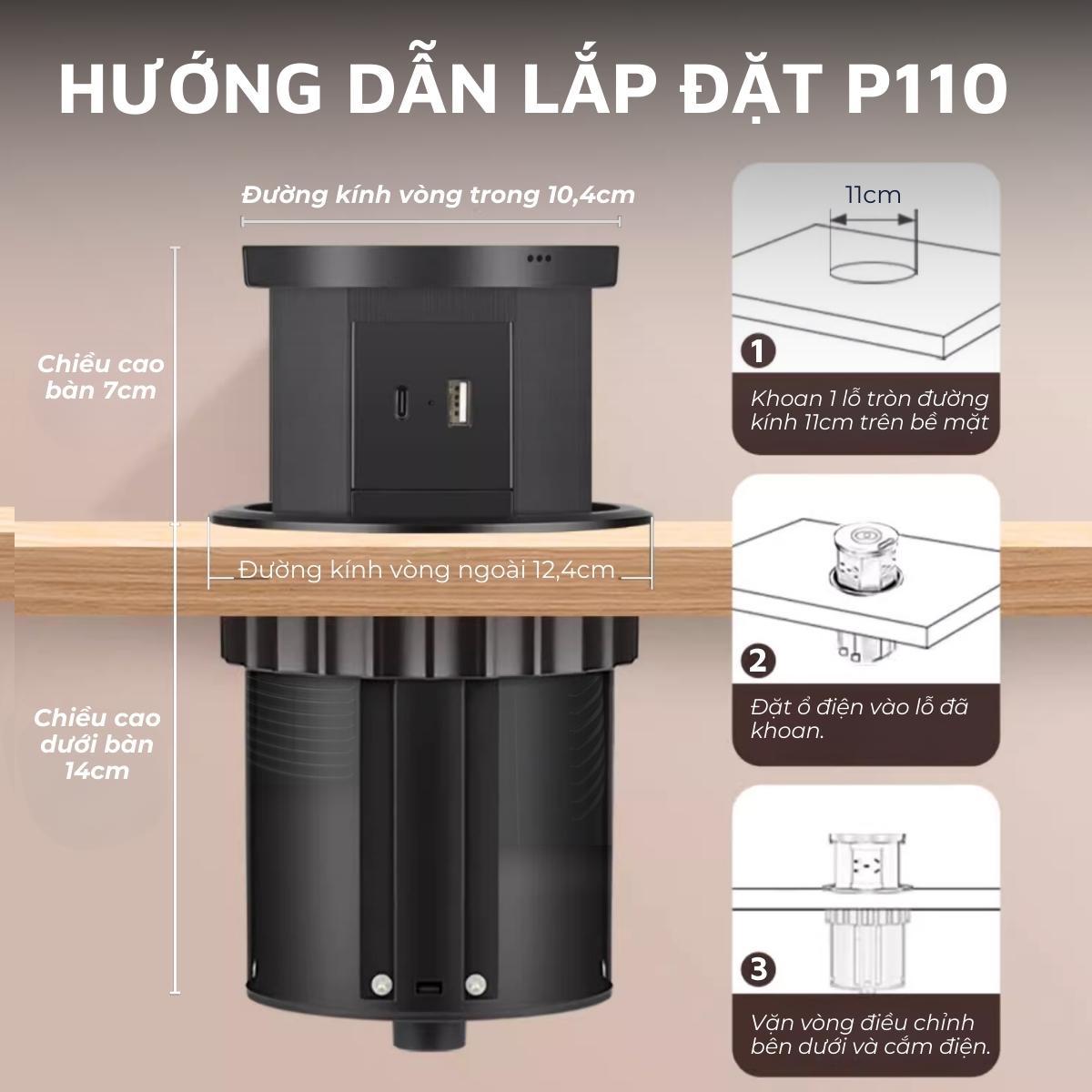 HƯỚNG DẪN LẮP ĐẶT P110

Đường kính vòng trong 10,4cm

Chiều cao bàn 7cm

Đường kính vòng ngoài 12,4cm

Chiều cao dưới bàn 14cm

11cm

1

Khoan 1 lỗ tròn đường kính 11cm trên bề mặt

2

Đặt ổ điện vào lỗ đã khoan.

3

Vặn vòng điều chỉnh bên dưới và cắm điện.