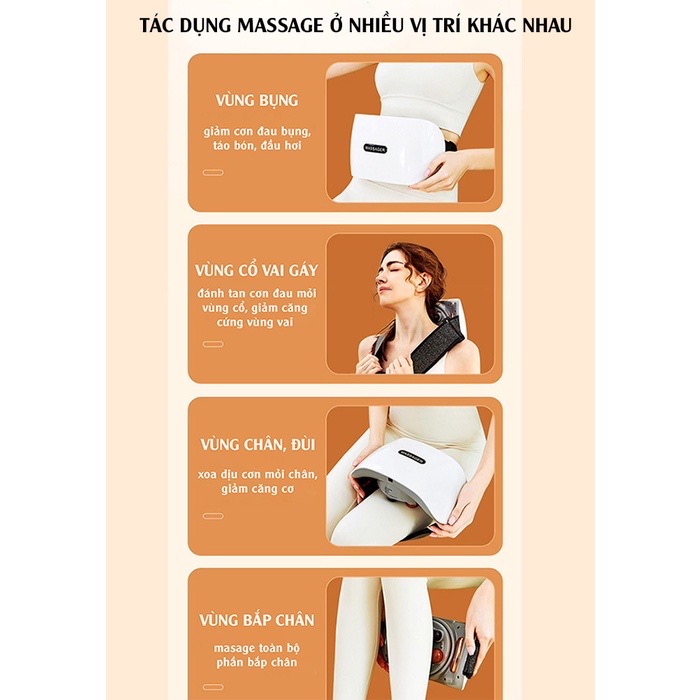 TÁC DỤNG MASSAGE Ở NHIỀU VỊ TRÍ KHÁC NHAU

VÙNG BỤNG

giảm cơn đau bụng, táo bón, đầu hơi

MASSAGER

VÙNG CỔ VAI GÁY

đánh tan cơn đau mỏi vùng cổ, giảm căng cứng vùng vai

VÙNG CHÂN, ĐÙI

xoa dịu cơn mỏi chân, giảm căng cơ

MASSAGER

VÙNG BẮP CHÂN

masage toàn bộ phần bắp chân