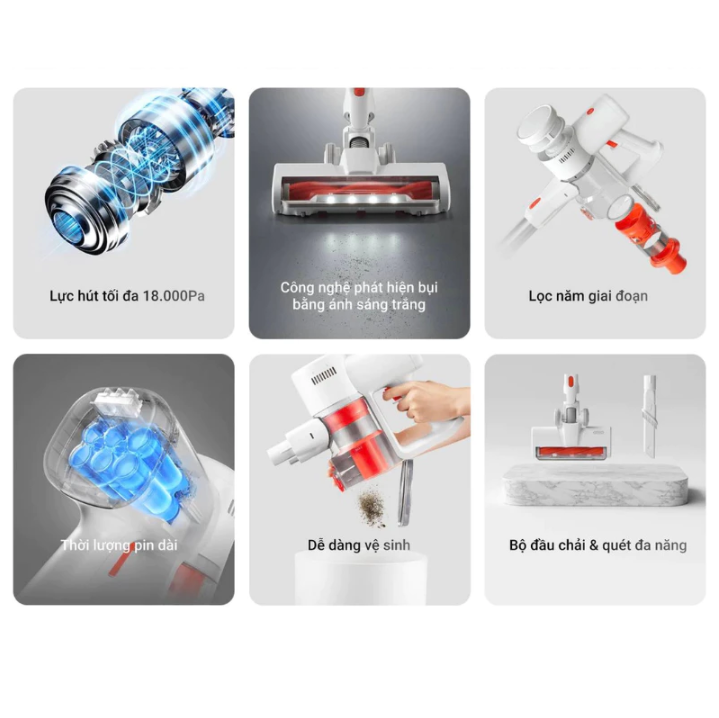 Lực hút tối đa 18.000Pa

Công nghệ phát hiện bụi bằng ánh sáng trắng

Lọc năm giai đoạn

Thời lượng pin dài

Dễ dàng vệ sinh

Bộ đầu chải & quét đa năng