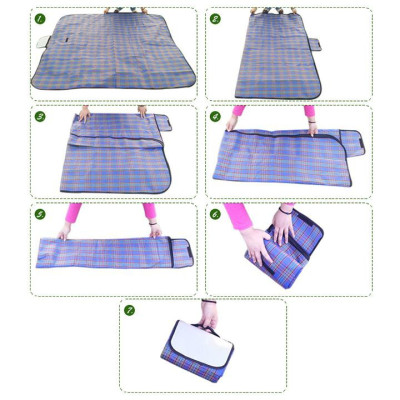 1.

2.

3.

4.

5.

6.

7.