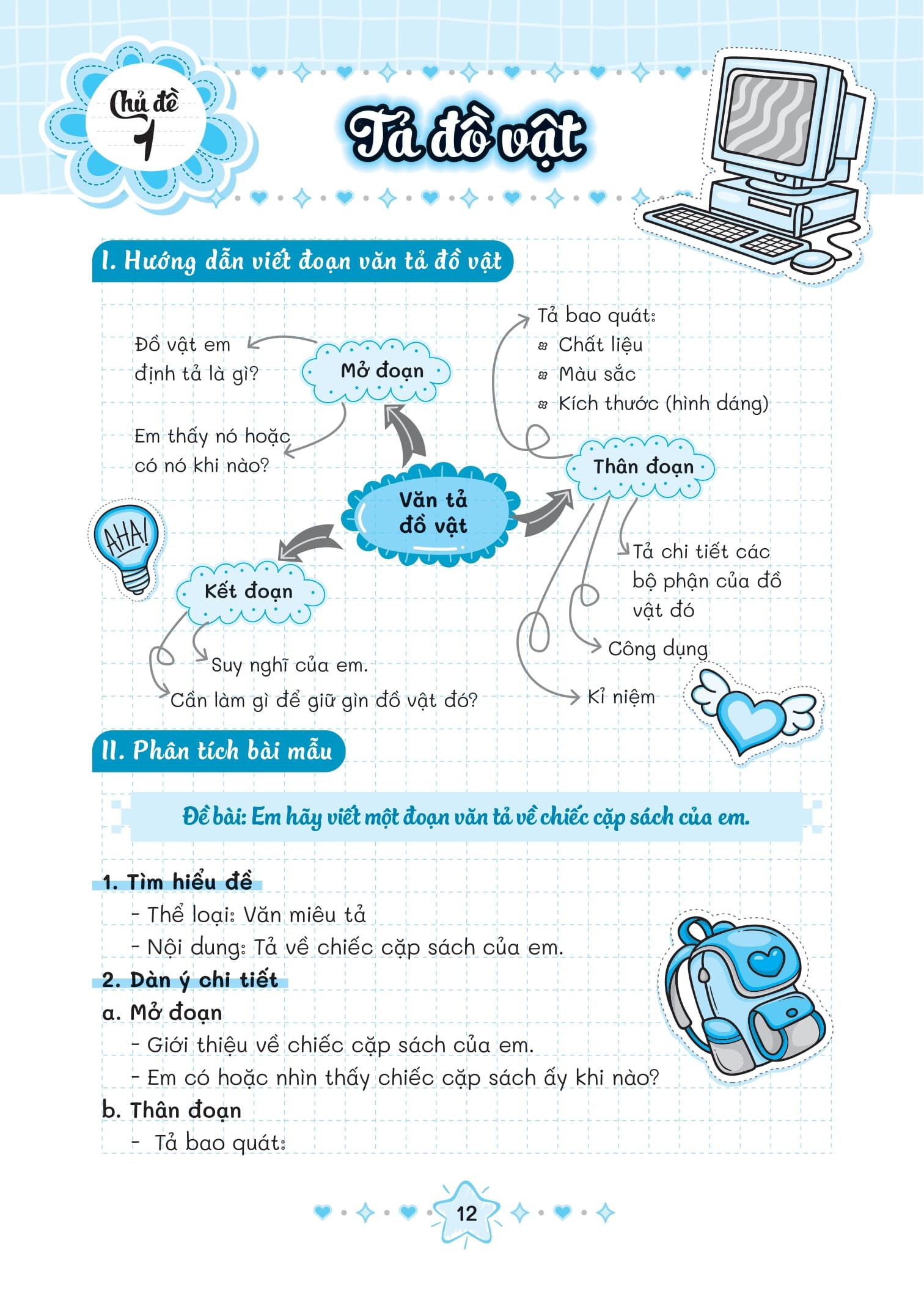 Chủ đề 1

Tả đồ vật

I. Hướng dẫn viết đoạn văn tả đồ vật

Văn tả đồ vật

Mở đoạn

Đồ vật em định tả là gì?

Em thấy nó hoặc có nó khi nào?

Thân đoạn

Tả bao quát:
Chất liệu
Màu sắc
Kích thước (hình dáng)

Tả chi tiết các bộ phận của đồ vật đó

Công dụng

Kỉ niệm

Kết đoạn

Suy nghĩ của em.

Cần làm gì để giữ gìn đồ vật đó?

AHA!

II. Phân tích bài mẫu

Đề bài: Em hãy viết một đoạn văn tả về chiếc cặp sách của em.

1. Tìm hiểu đề
- Thể loại: Văn miêu tả
- Nội dung: Tả về chiếc cặp sách của em.

2. Dàn ý chi tiết
a. Mở đoạn
- Giới thiệu về chiếc cặp sách của em.
- Em có hoặc nhìn thấy chiếc cặp sách ấy khi nào?
b. Thân đoạn
- Tả bao quát:

12