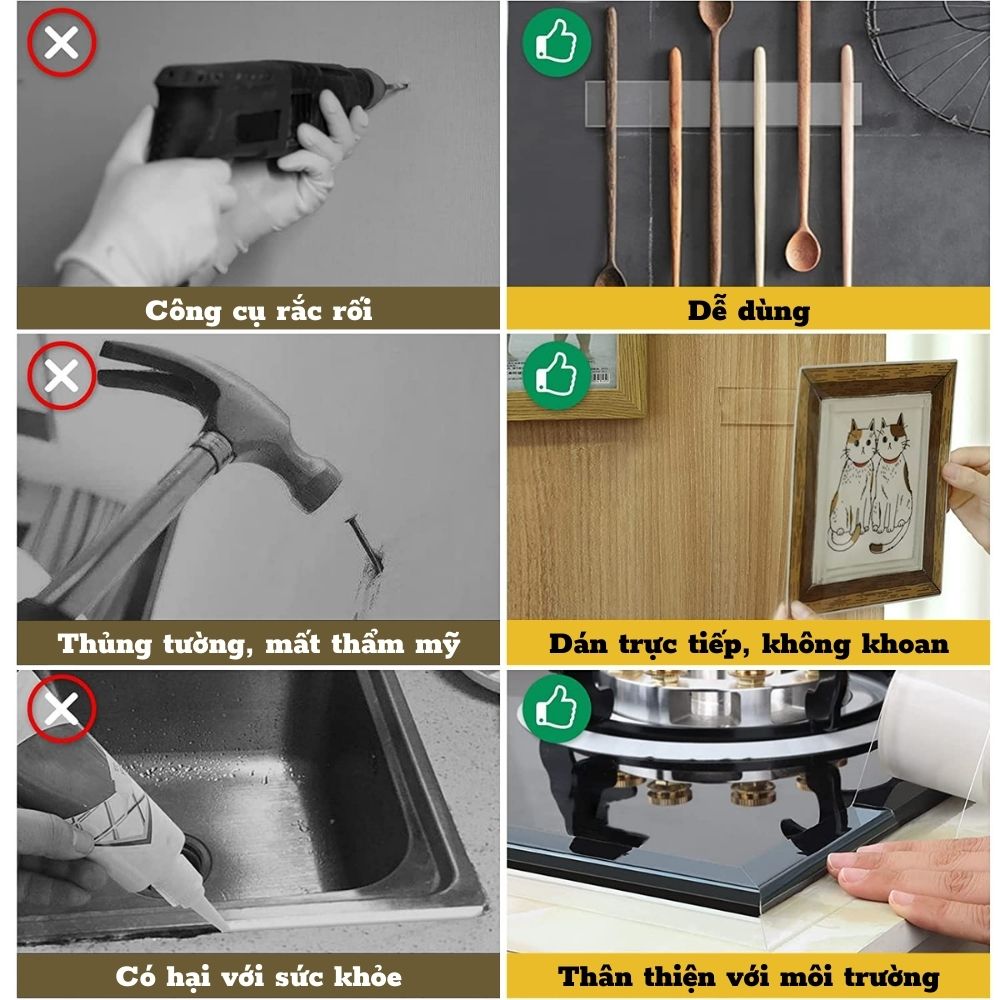 Công cụ rắc rối

Dễ dùng

Thủng tường, mất thẩm mỹ

Dán trực tiếp, không khoan

Có hại với sức khỏe

Thân thiện với môi trường