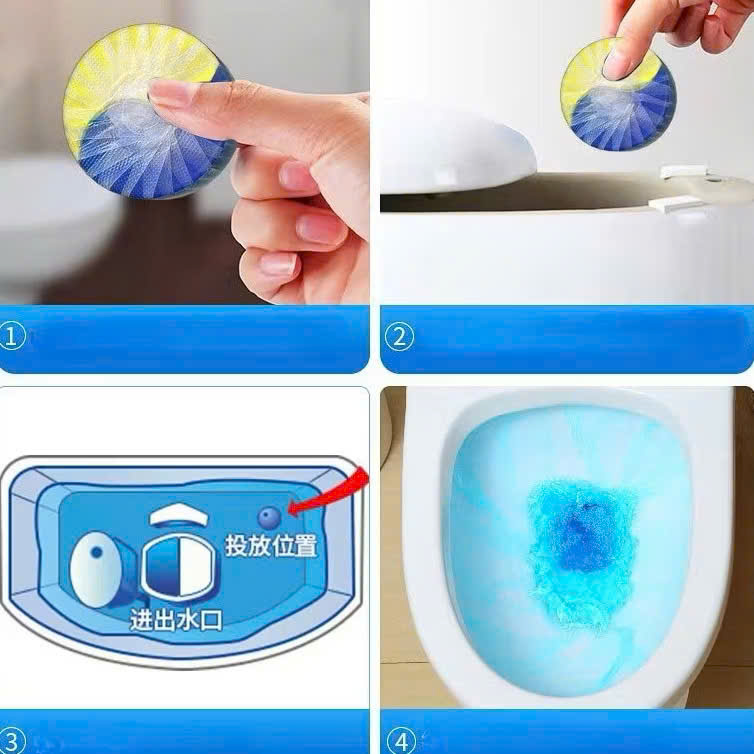 ①

②

投放位置

进出水口

③

④