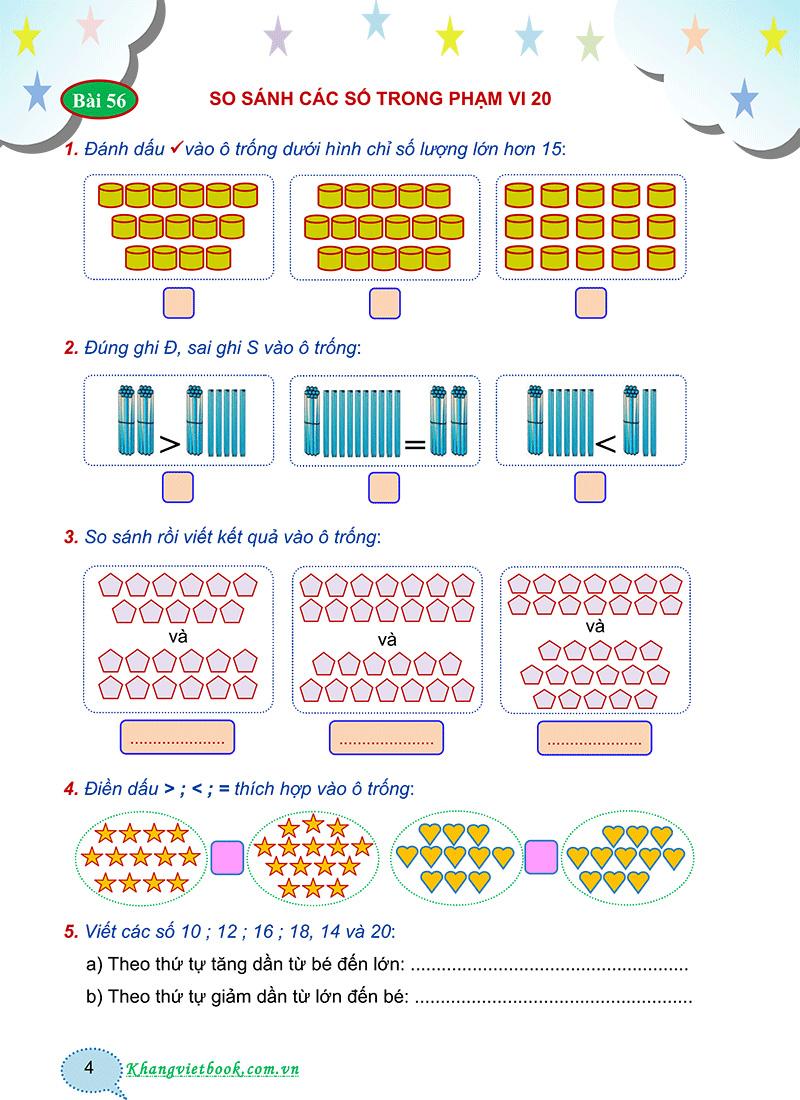 Bài 56

SO SÁNH CÁC SỐ TRONG PHẠM VI 20

1. Đánh dấu ✓ vào ô trống dưới hình chỉ số lượng lớn hơn 15:

2. Đúng ghi Đ, sai ghi S vào ô trống:

>

=

<

3. So sánh rồi viết kết quả vào ô trống:

và

và

và

..................... ..................... .....................

4. Điền dấu > ; < ; = thích hợp vào ô trống:

5. Viết các số 10 ; 12 ; 16 ; 18, 14 và 20:

a) Theo thứ tự tăng dần từ bé đến lớn: .....................................................

b) Theo thứ tự giảm dần từ lớn đến bé: .....................................................

4 Khangvietbook.com.vn