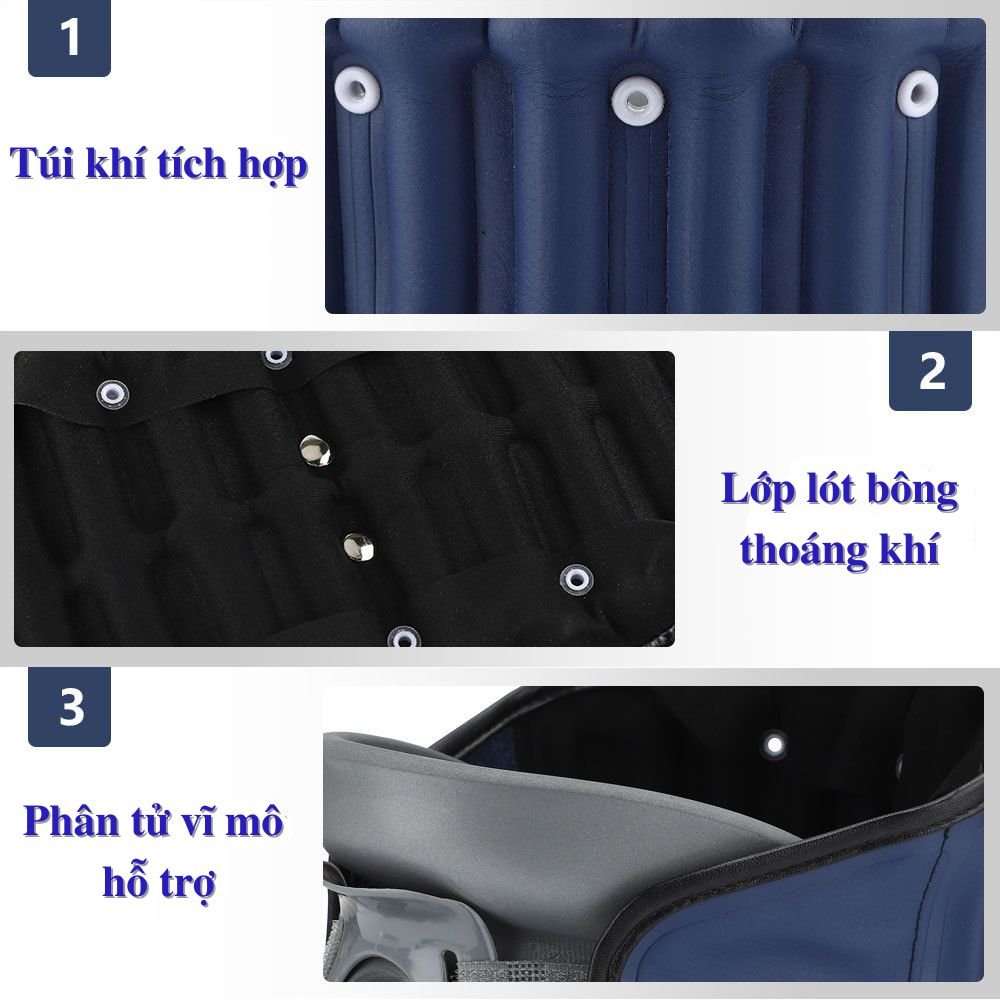 1

Túi khí tích hợp

2

Lớp lót bông thoáng khí

3

Phân tử vĩ mô hỗ trợ