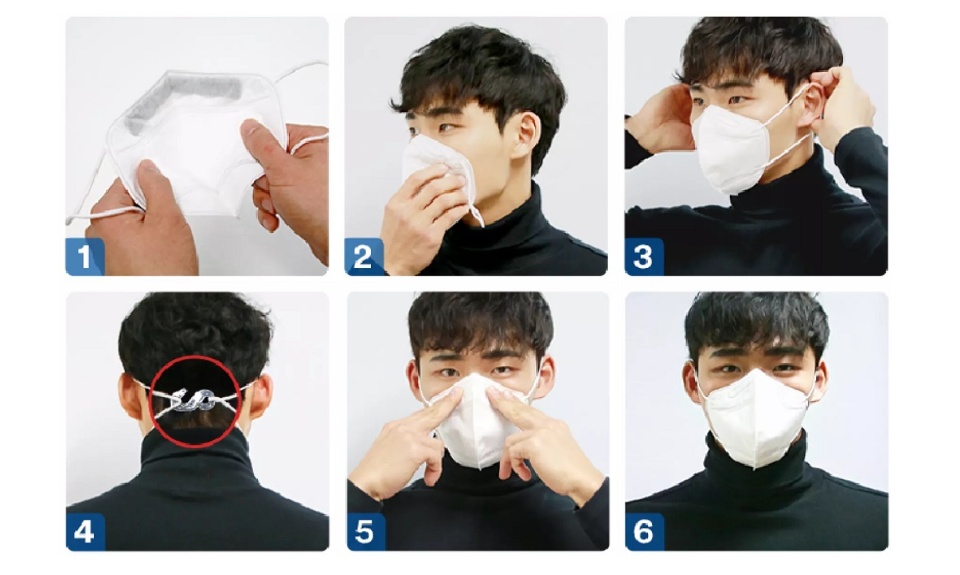 1
2
3
4
5
6