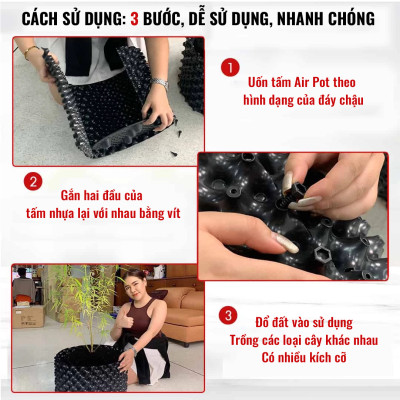 CÁCH SỬ DỤNG: 3 BƯỚC, DỄ SỬ DỤNG, NHANH CHÓNG

1

Uốn tấm Air Pot theo hình dạng của đáy chậu

2

Gắn hai đầu của tấm nhựa lại với nhau bằng vít

3

Đổ đất vào sử dụng
Trồng các loại cây khác nhau
Có nhiều kích cỡ