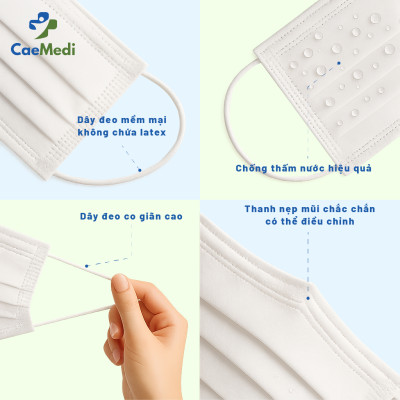 CaeMedi

Dây đeo mềm mại không chứa latex

Chống thấm nước hiệu quả

Dây đeo co giãn cao

Thanh nẹp mũi chắc chắn có thể điều chỉnh