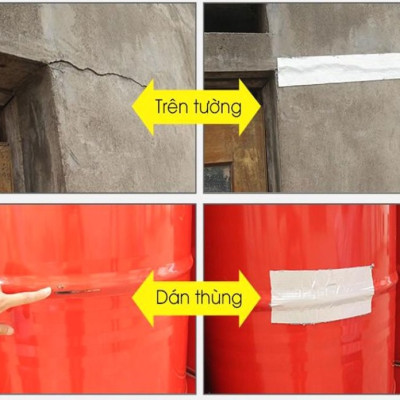 Trên tường

Dán thùng