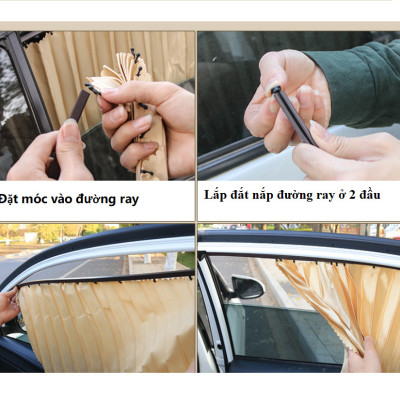 Đặt móc vào đường ray

Lắp đắt nắp đường ray ở 2 đầu